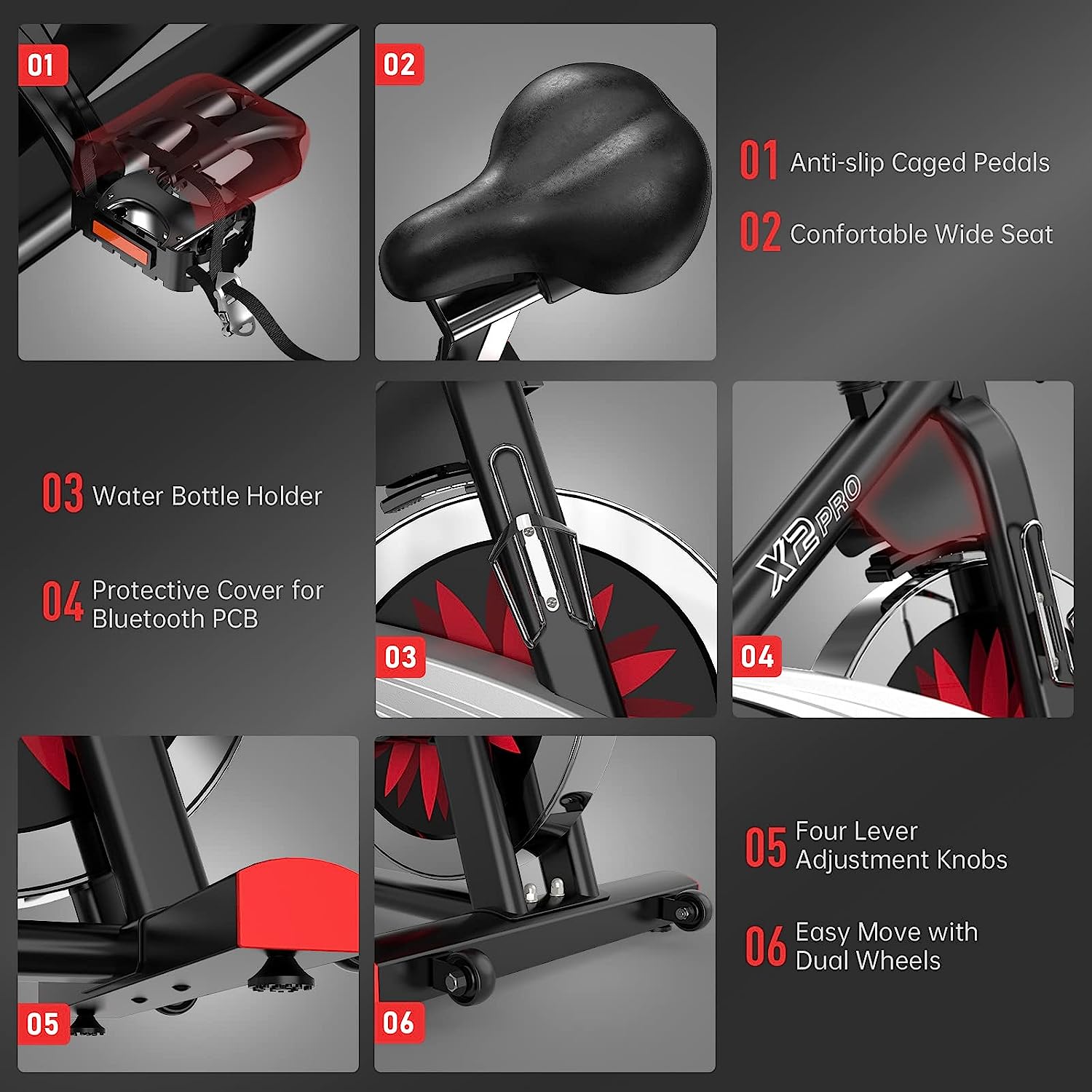 01

02

01 Anti-slip Caged Pedals

02 Confortable Wide Seat

03 Water Bottle Holder

04 Protective Cover for Bluetooth PCB

03

X2 PRO

04

05

06

05 Four Lever Adjustment Knobs

06 Easy Move with Dual Wheels