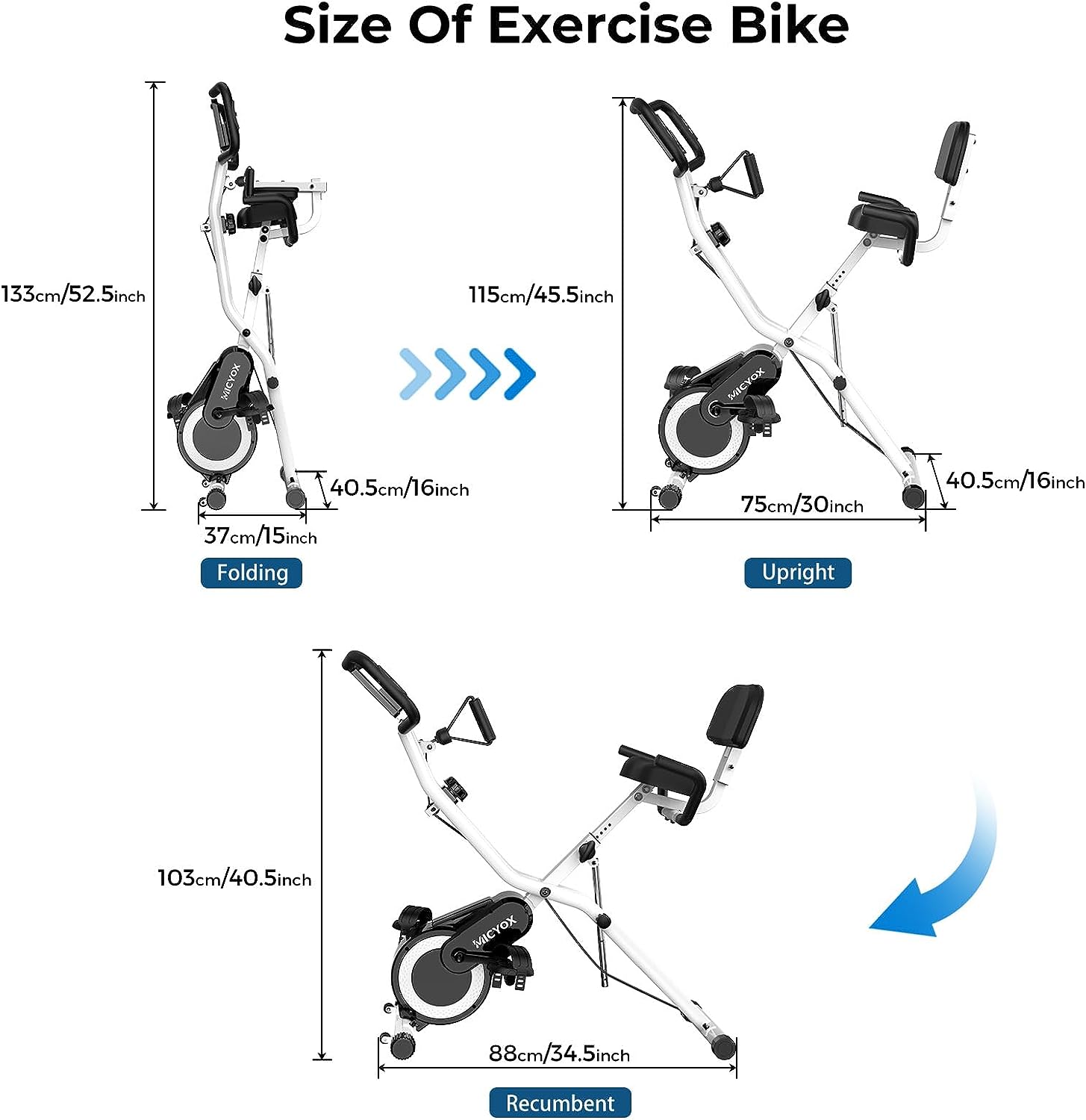 Size Of Exercise Bike

133cm/52.5inch

MICYOX

40.5cm/16inch

37cm/15inch

Folding

115cm/45.5inch

MICYOX

40.5cm/16inch

75cm/30inch

Upright

103cm/40.5inch

MICYOX

88cm/34.5inch

Recumbent