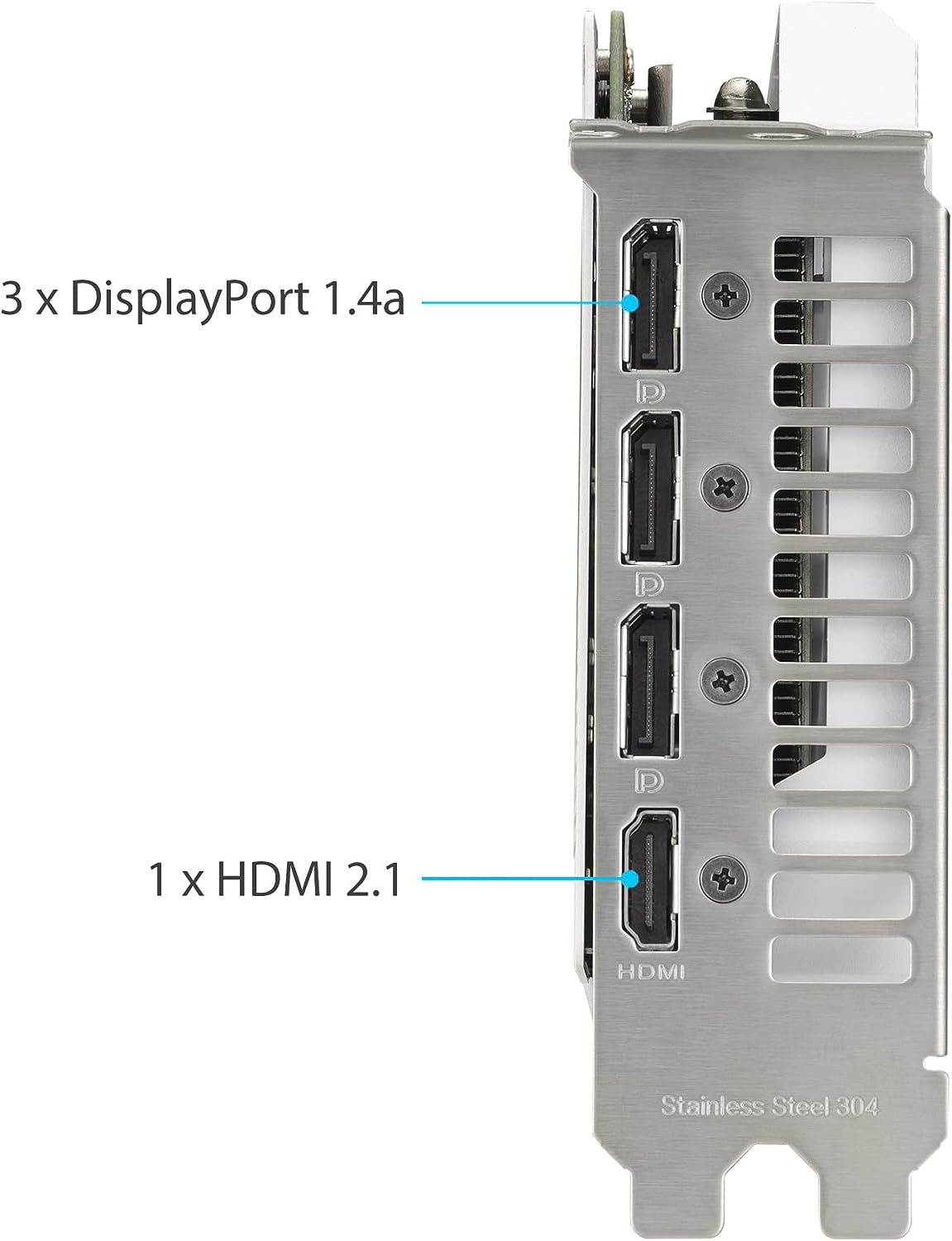 3 x DisplayPort 1.4a

1 x HDMI 2.1

HDMI

Stainless Steel 304