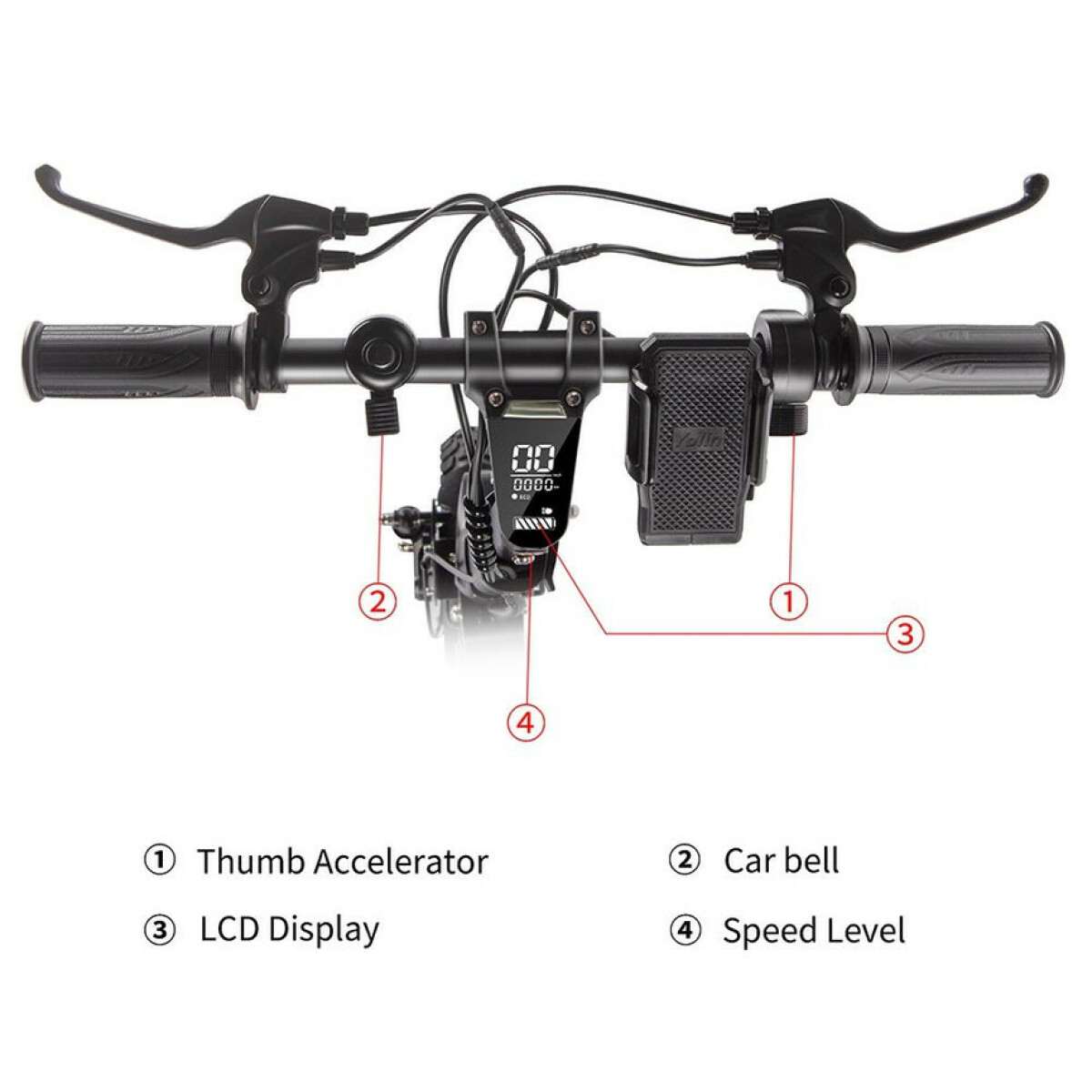 00
0000
ECO
Yolin

②

①

③

④

① Thumb Accelerator
② Car bell
③ LCD Display
④ Speed Level